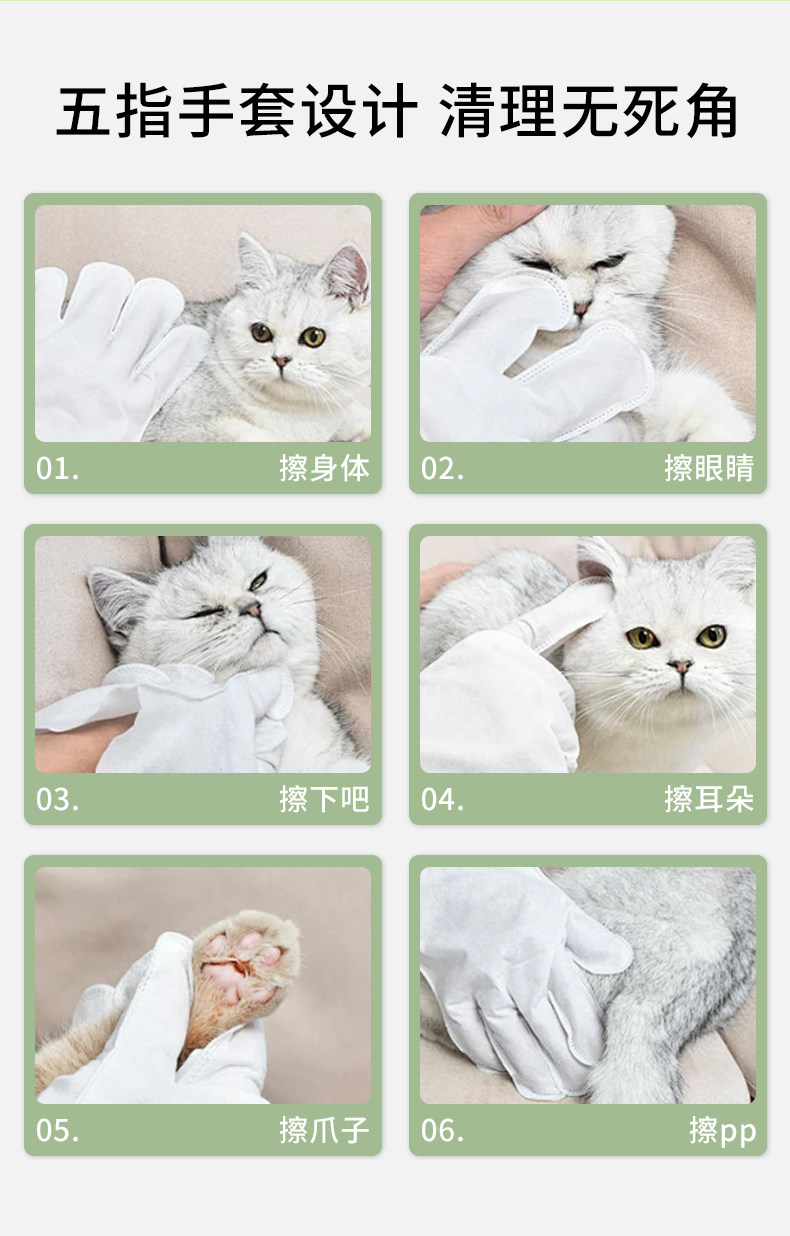 五指手套设计 清理无死角

01. 擦身体

02. 擦眼睛

03. 擦下吧

04. 擦耳朵

05. 擦爪子

06. 擦pp